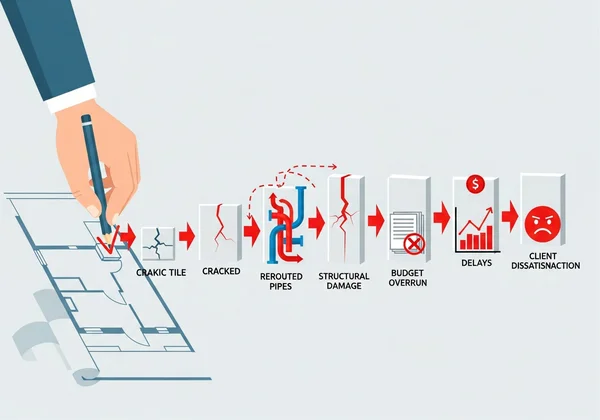 CRAKIC TILE

CRACKED

REROUTED PIPES

STRUCTURAL DAMAGE

BUDGET OVERRUN

$

DELAYS

CLIENT DISSATISNACTION